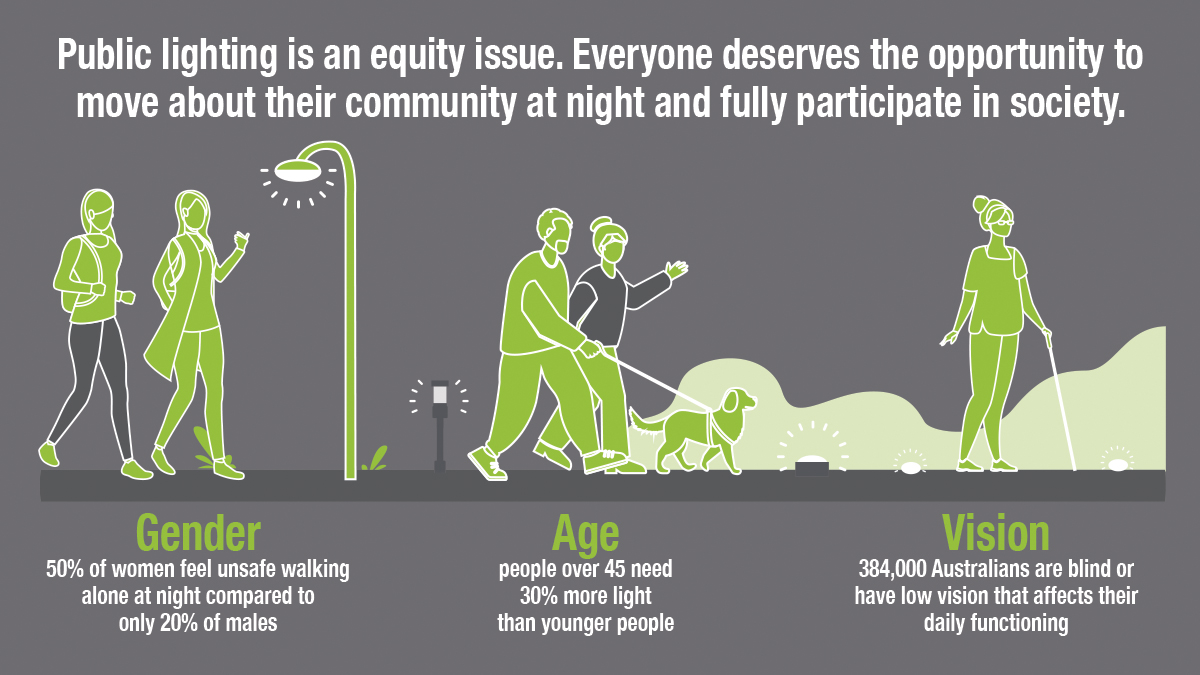 Public lighting is an equity issue. Everyone deserves the opportunity to move about their community at night and fully participate in society.

Gender
50% of women feel unsafe walking alone at night compared to only 20% of males

Age
people over 45 need 30% more light than younger people

Vision
384,000 Australians are blind or have low vision that affects their daily functioning