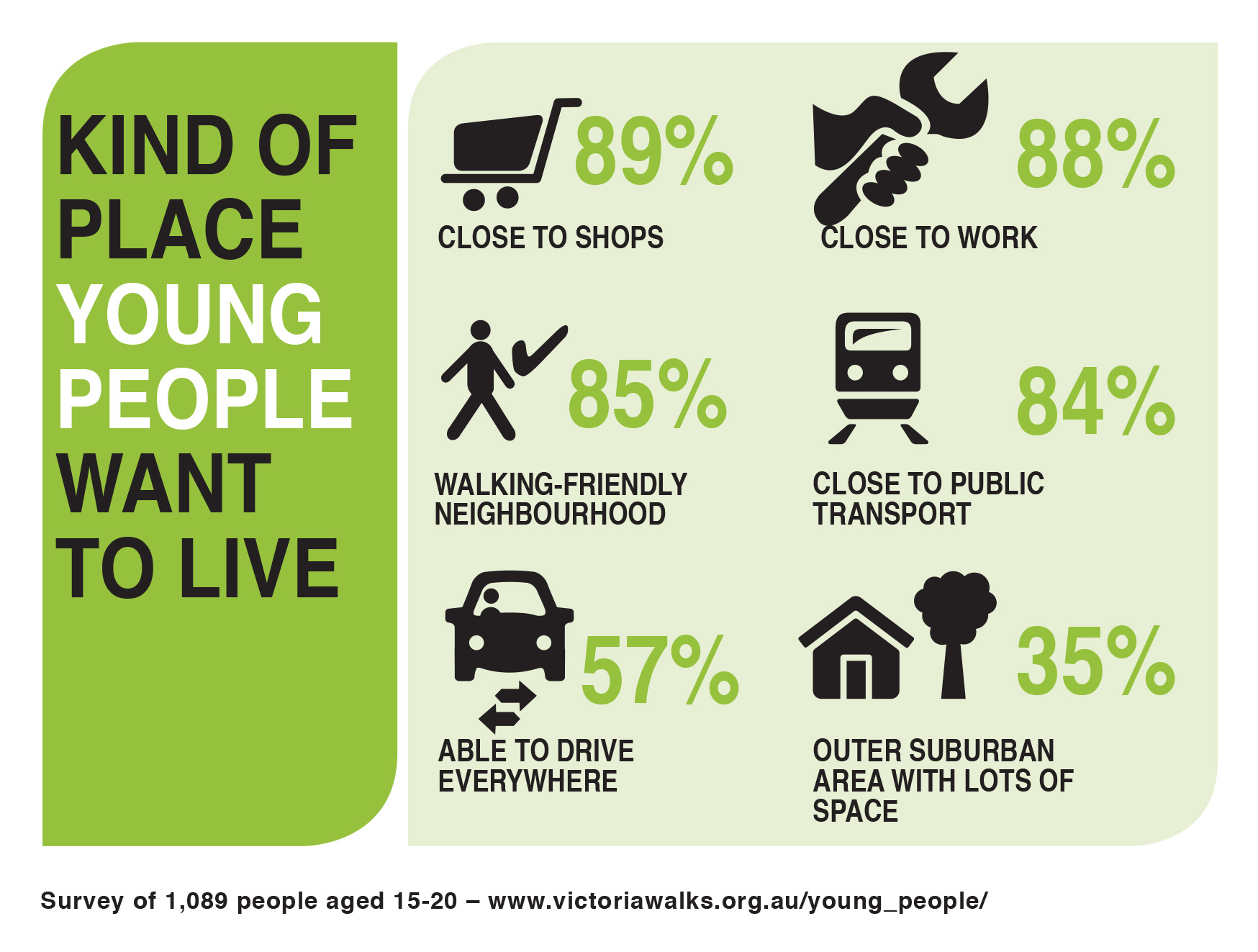 KIND OF PLACE YOUNG PEOPLE WANT TO LIVE

89%
CLOSE TO SHOPS

88%
CLOSE TO WORK

85%
WALKING-FRIENDLY NEIGHBOURHOOD

84%
CLOSE TO PUBLIC TRANSPORT

57%
ABLE TO DRIVE EVERYWHERE

35%
OUTER SUBURBAN AREA WITH LOTS OF SPACE

Survey of 1,089 people aged 15-20 – www.victoriawalks.org.au/young_people/